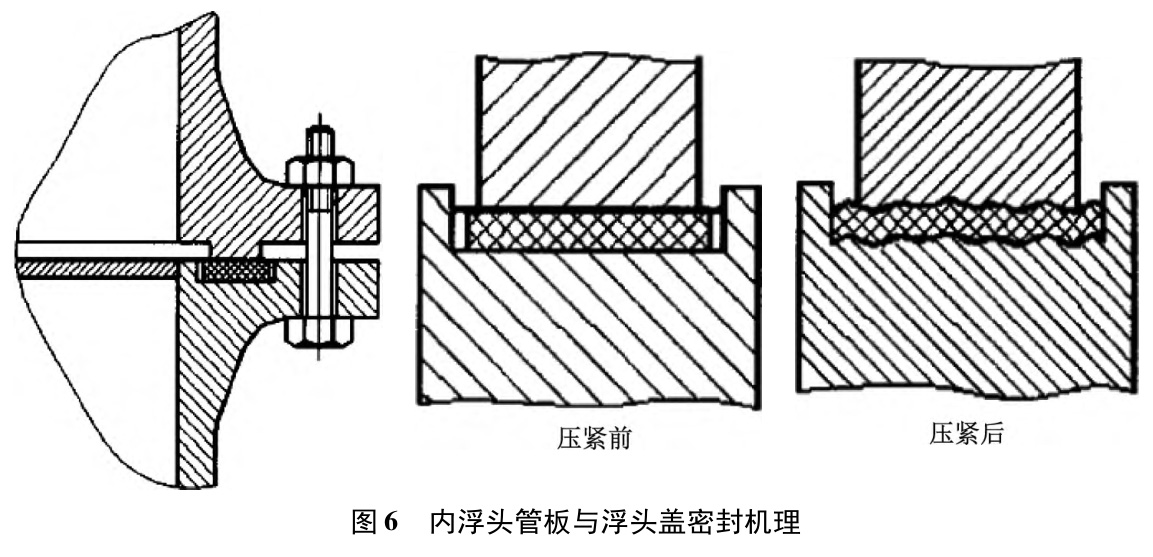 压紧前

压紧后

图 6　内浮头管板与浮头盖密封机理